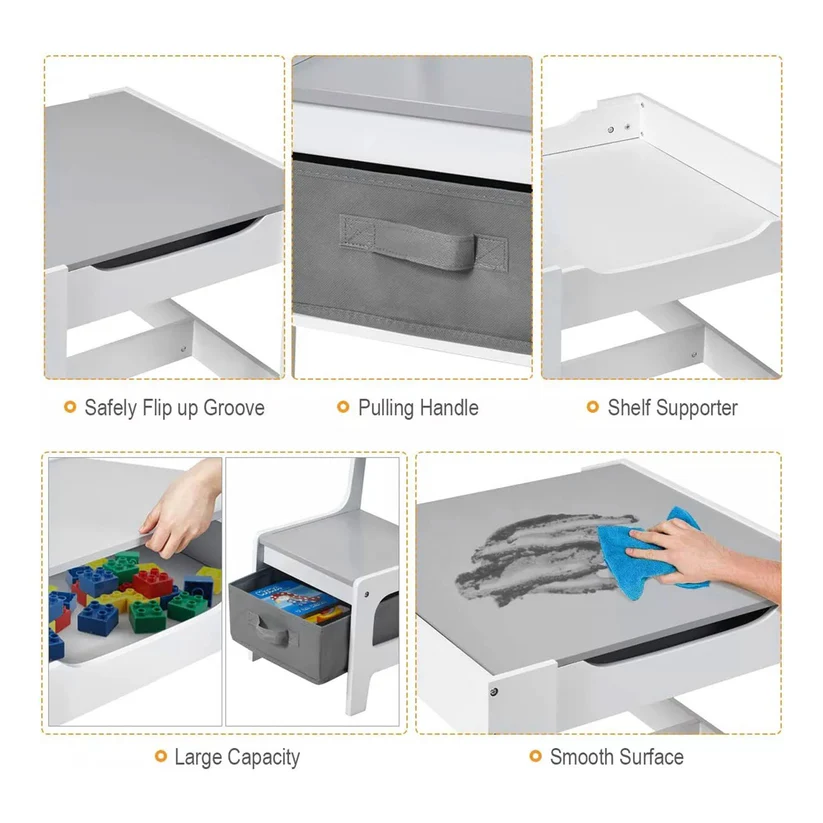 Safely Flip up Groove

Pulling Handle

Shelf Supporter

Large Capacity

Smooth Surface